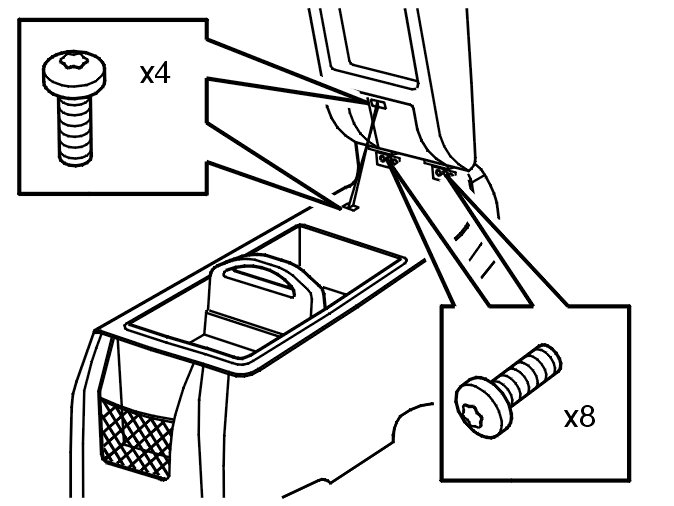 x4

x8