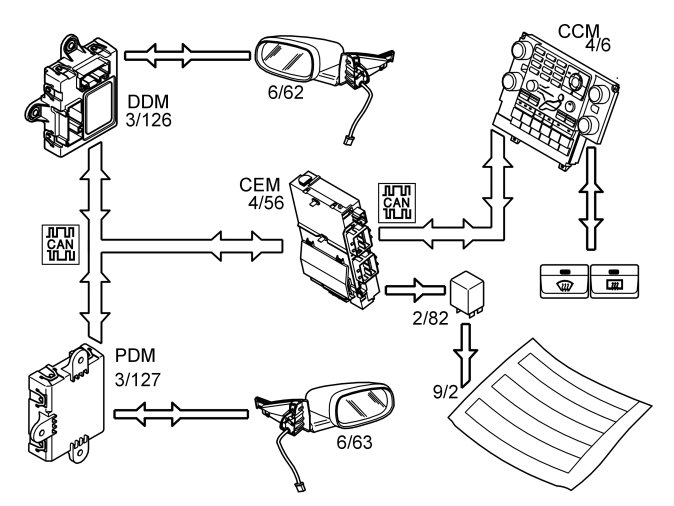 DDM
3/126

6/62

CCM
4/6

CEM
4/56

CAN

CAN

2/82

PDM
3/127

9/2

6/63