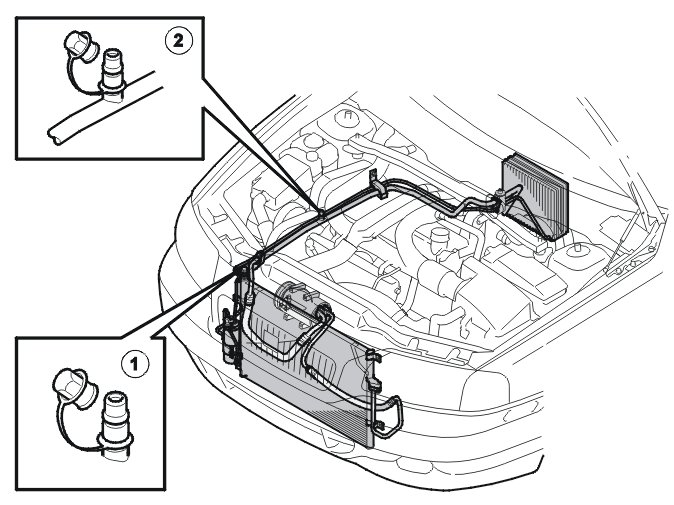 2

1