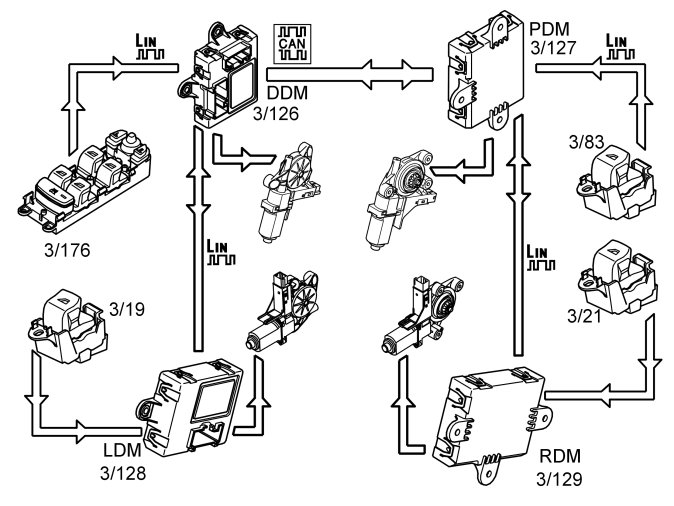 LIN

CAN

PDM
3/127

LIN

DDM
3/126

3/83

3/176

LIN

LIN

3/19

3/21

LDM
3/128

RDM
3/129