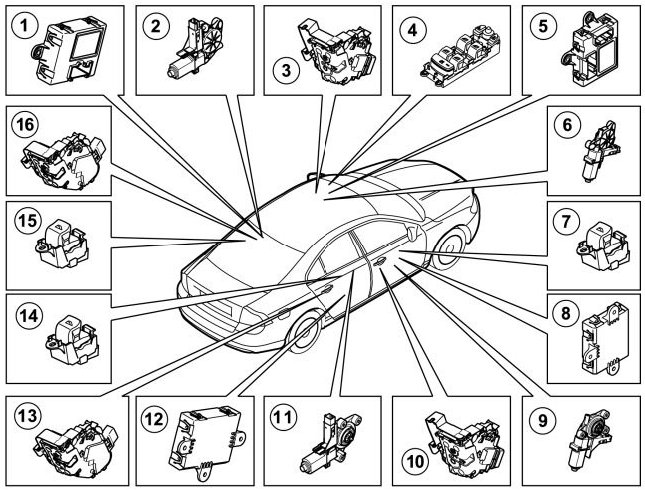 1
2
3
4
5
16
6
15
7
14
8
13
12
11
10
9