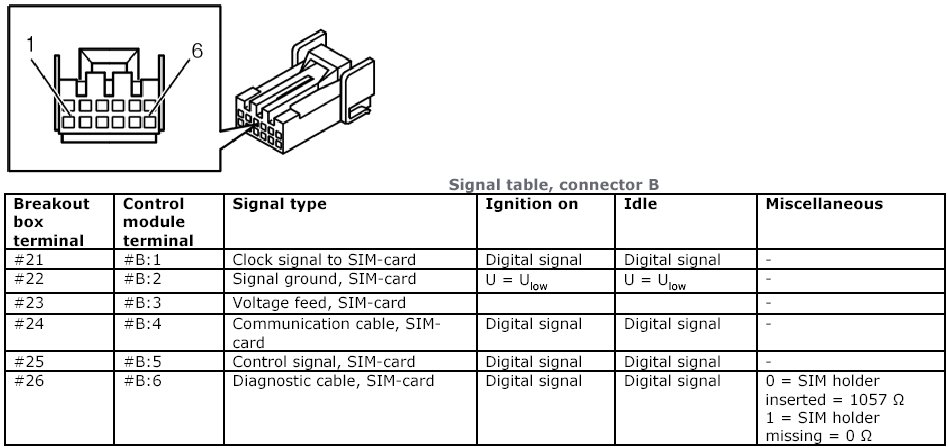 1

6

Signal table, connector B

| Breakout box terminal | Control module terminal | Signal type | Ignition on | Idle | Miscellaneous |
|---|---|---|---|---|---|
| #21 | #B:1 | Clock signal to SIM-card | Digital signal | Digital signal | - |
| #22 | #B:2 | Signal ground, SIM-card | $U = U_{low}$ | $U = U_{low}$ | - |
| #23 | #B:3 | Voltage feed, SIM-card | | | - |
| #24 | #B:4 | Communication cable, SIM-card | Digital signal | Digital signal | - |
| #25 | #B:5 | Control signal, SIM-card | Digital signal | Digital signal | - |
| #26 | #B:6 | Diagnostic cable, SIM-card | Digital signal | Digital signal | 0 = SIM holder inserted = 1057 Ω 1 = SIM holder missing = 0 Ω |