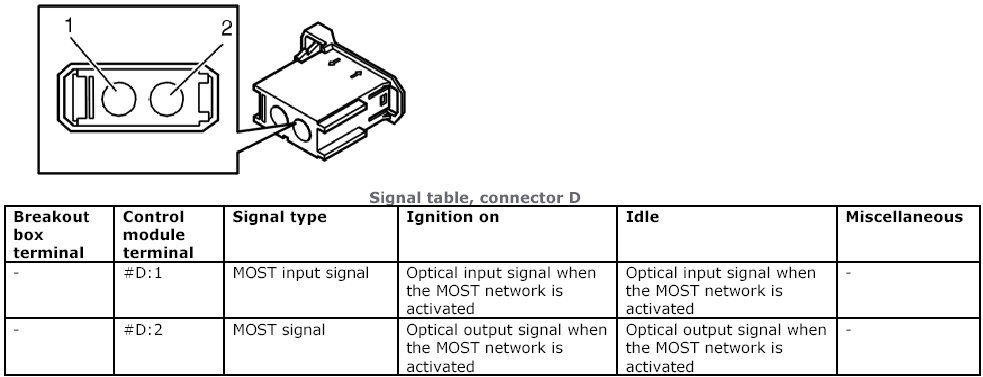 1
2

Signal table, connector D

| Breakout box terminal | Control module terminal | Signal type | Ignition on | Idle | Miscellaneous |
|---|---|---|---|---|---|
| - | #D:1 | MOST input signal | Optical input signal when the MOST network is activated | Optical input signal when the MOST network is activated | - |
| - | #D:2 | MOST signal | Optical output signal when the MOST network is activated | Optical output signal when the MOST network is activated | - |