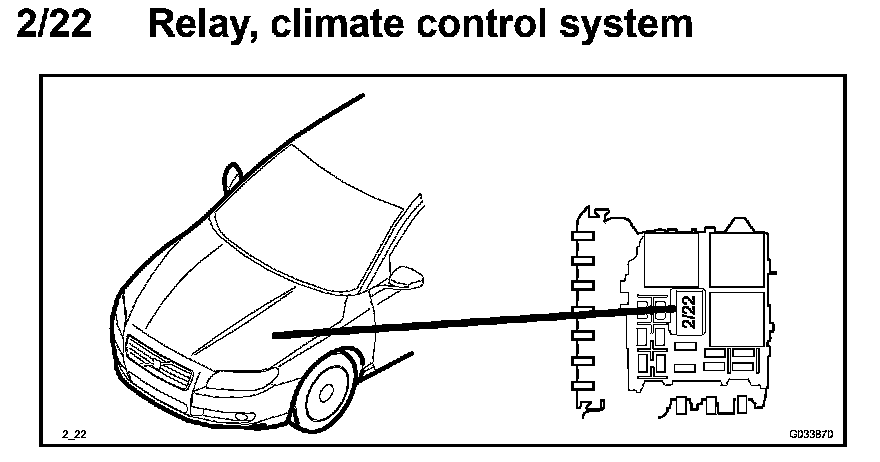 2/22 Relay, climate control system

2/22

2_22

G033870