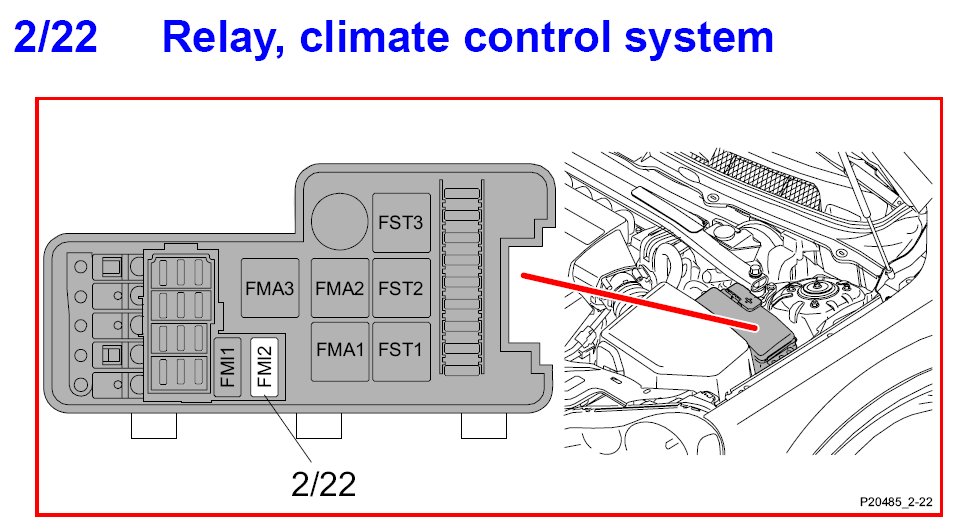 2/22 Relay, climate control system

FST3
FMA3
FMA2
FST2
FMA1
FST1
FMI1
FMI2

2/22

P20485_2-22