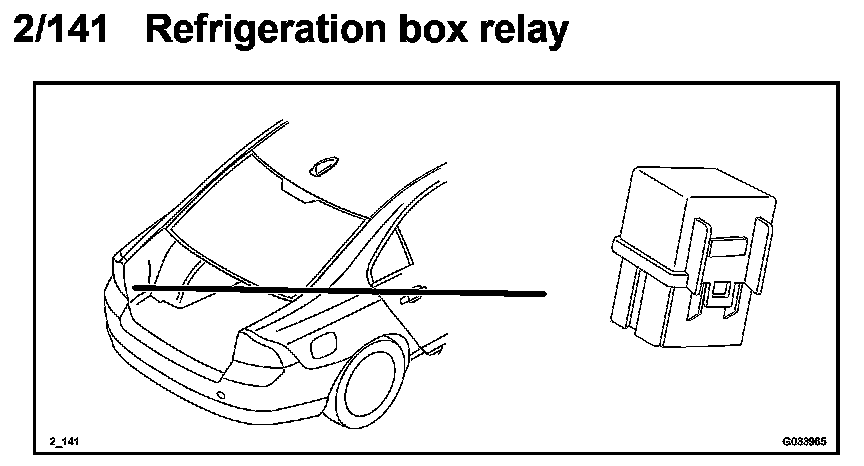 2/141 Refrigeration box relay

2_141

G033965