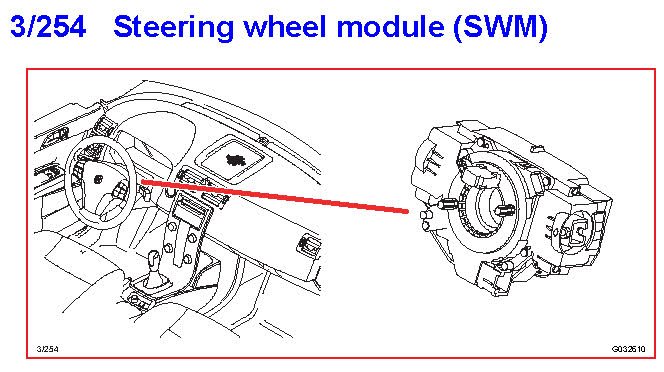 3/254 Steering wheel module (SWM)

3/254

G032610