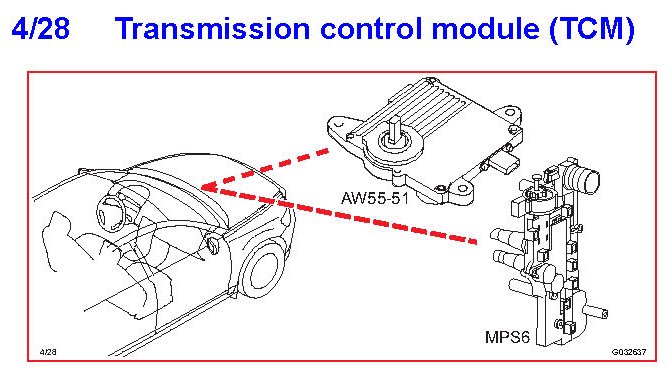 4/28 Transmission control module (TCM)

AW55-51

MPS6

4/28

G032637