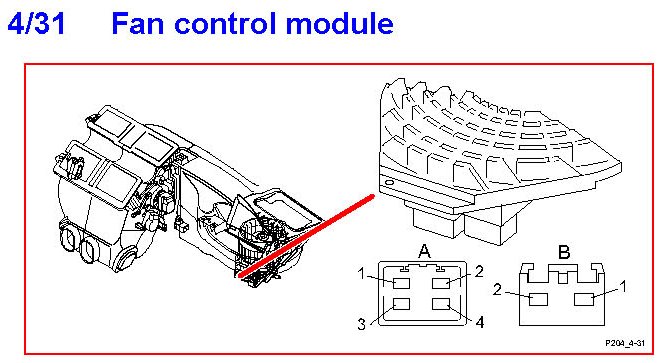 4/31 Fan control module

A

1

2

3

4

B

2

1

P204_4-31