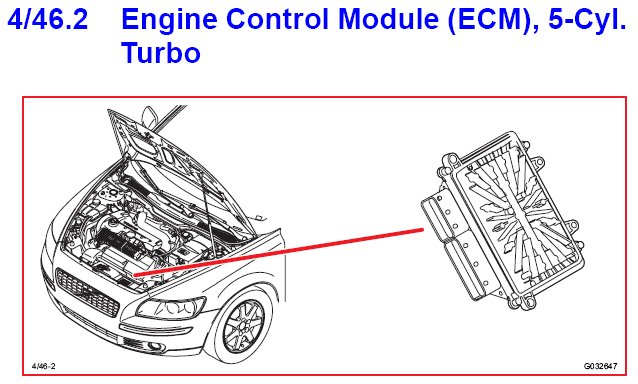 4/46.2 Engine Control Module (ECM), 5-Cyl. Turbo

4/46-2

G032647