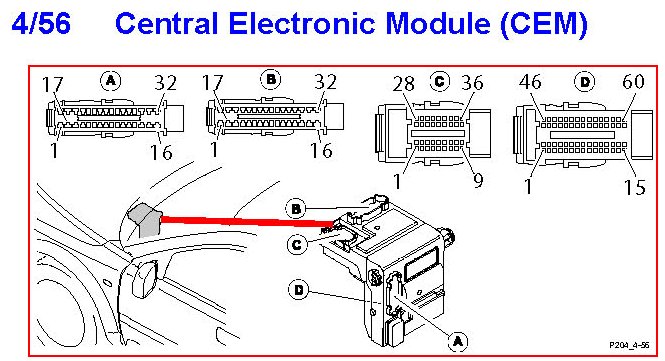 4/56 Central Electronic Module (CEM)

17 A 32
1 16

17 B 32
1 16

28 C 36
1 9

46 D 60
1 15

B
C
D
A

P204_4-56