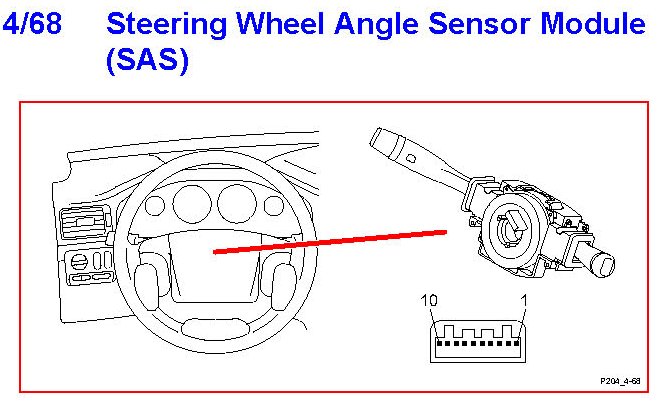 4/68 Steering Wheel Angle Sensor Module (SAS)

10
1

P204_4-68