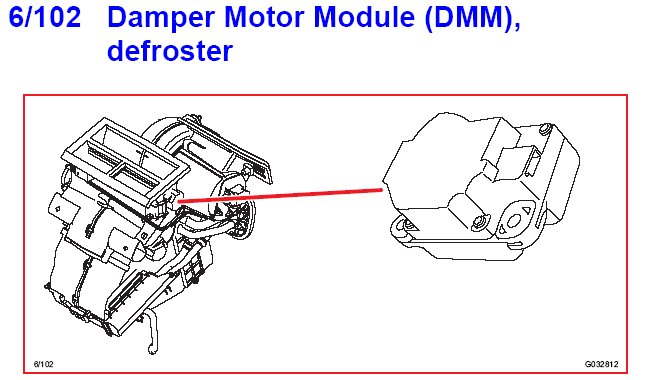 6/102 Damper Motor Module (DMM), defroster

6/102

G032812