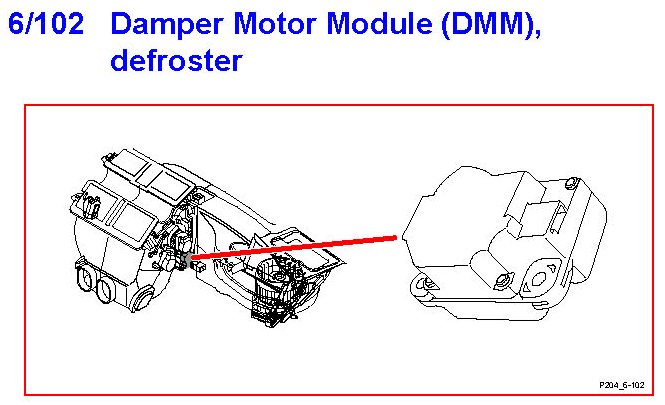 6/102 Damper Motor Module (DMM), defroster

P204_6-102