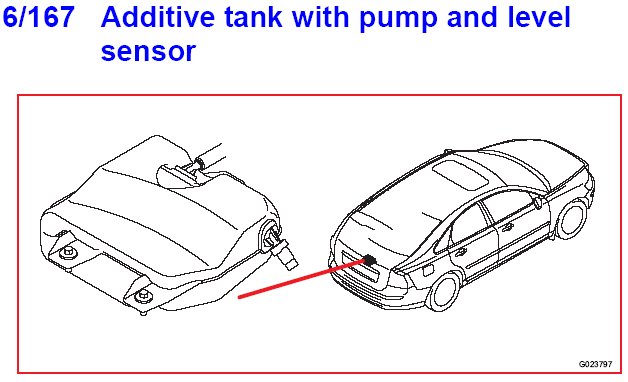 6/167 Additive tank with pump and level sensor

G023797