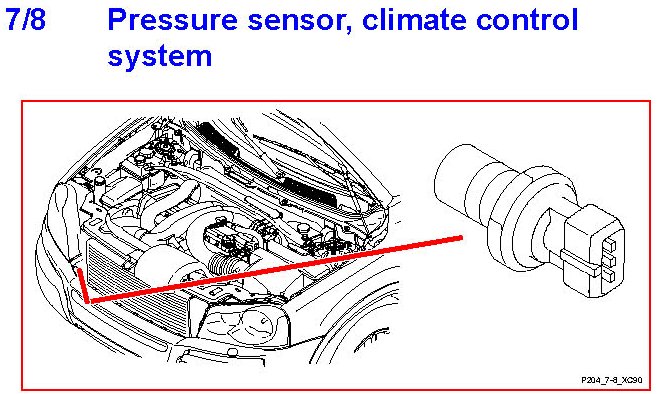 7/8 Pressure sensor, climate control system

P204_7-8_XC90