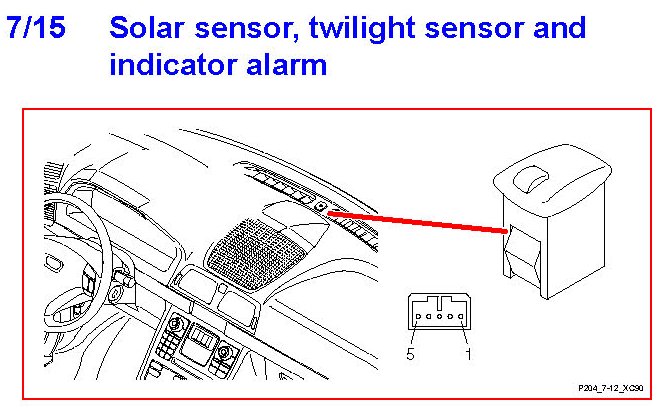 7/15 Solar sensor, twilight sensor and indicator alarm

5
1

P204_7-12_XC90