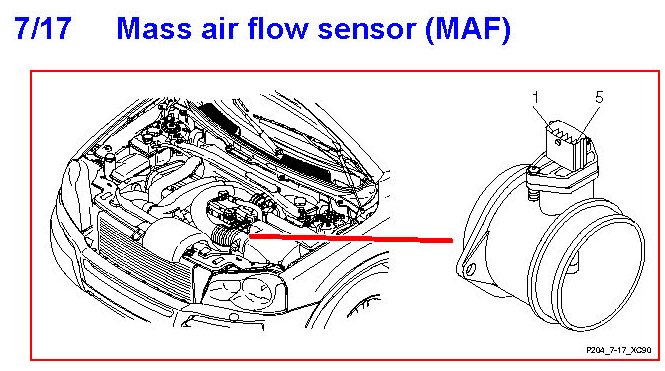 7/17 Mass air flow sensor (MAF)

1

5

P204_7-17_XC90