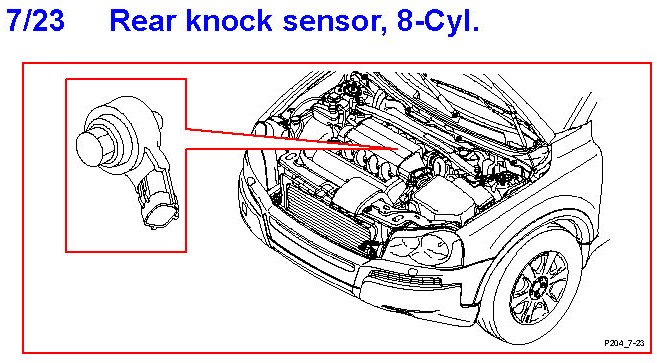 7/23 Rear knock sensor, 8-Cyl.

P204_7-23