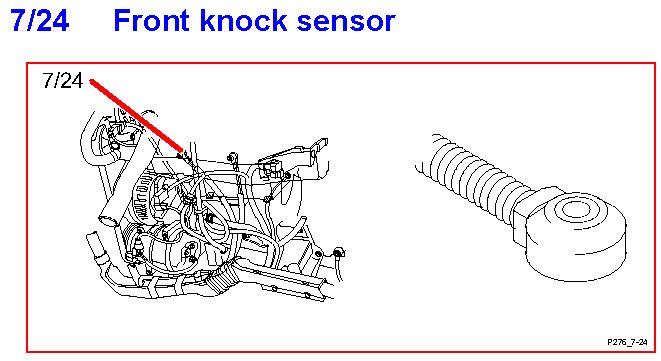 7/24 Front knock sensor

7/24

P276_7-24