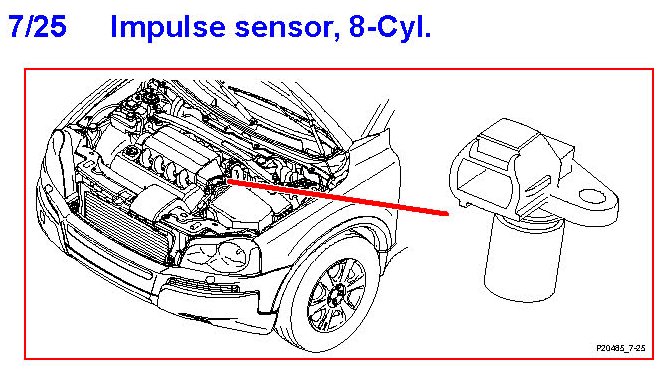 7/25 Impulse sensor, 8-Cyl.

P20485_7-25