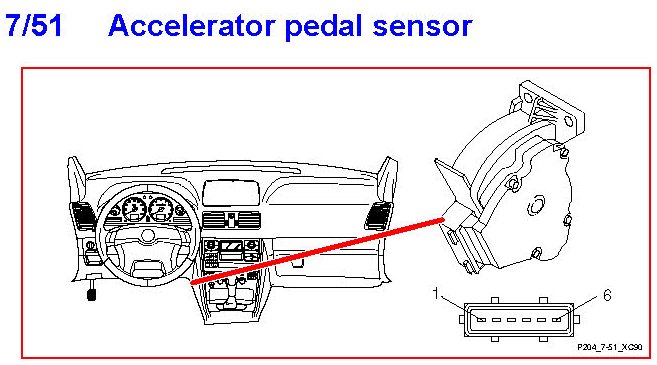 7/51 Accelerator pedal sensor

1

6

P204_7-51_XC90