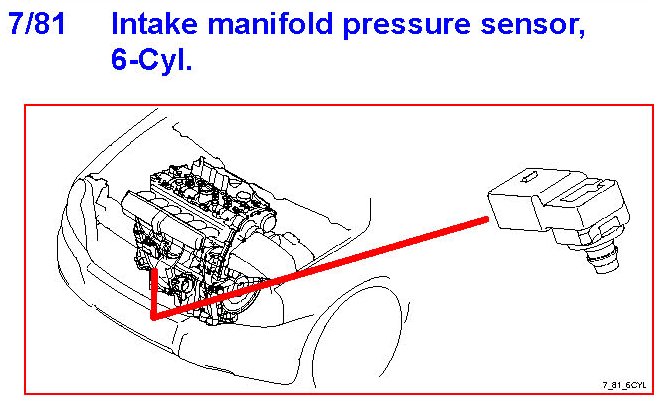 7/81 Intake manifold pressure sensor, 6-Cyl.

7_81_6CYL