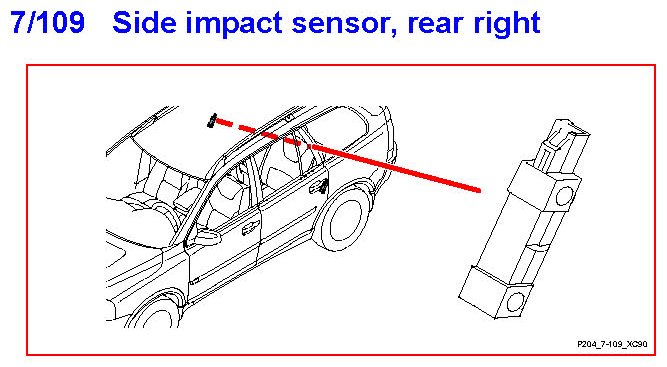 7/109 Side impact sensor, rear right

P204_7-109_XC90