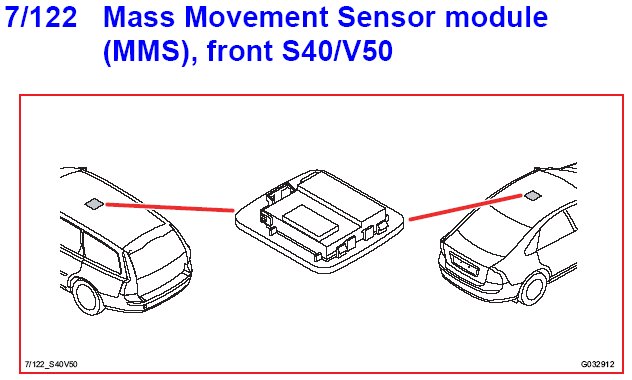 7/122 Mass Movement Sensor module (MMS), front S40/V50

7/122_S40V50

G032912