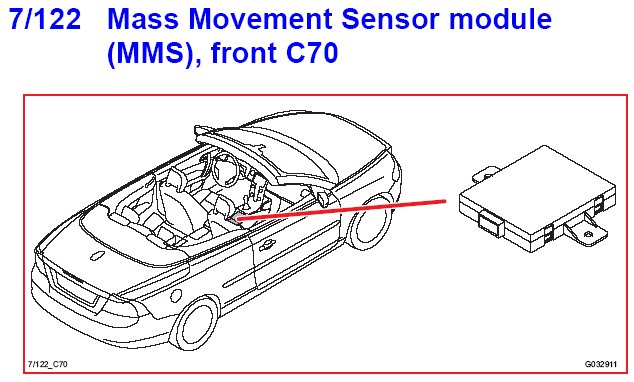 7/122 Mass Movement Sensor module (MMS), front C70

7/122_C70

G032911