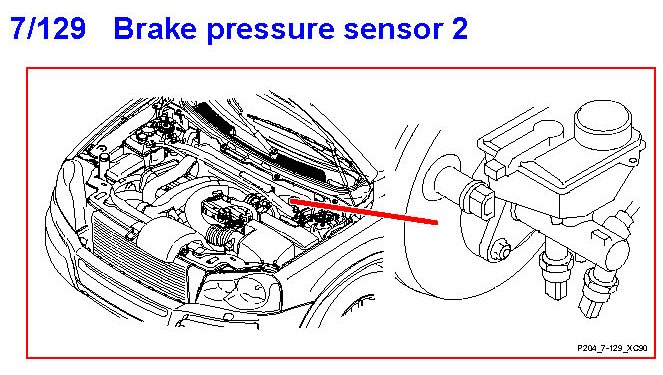 7/129 Brake pressure sensor 2

P204_7-129_XC90