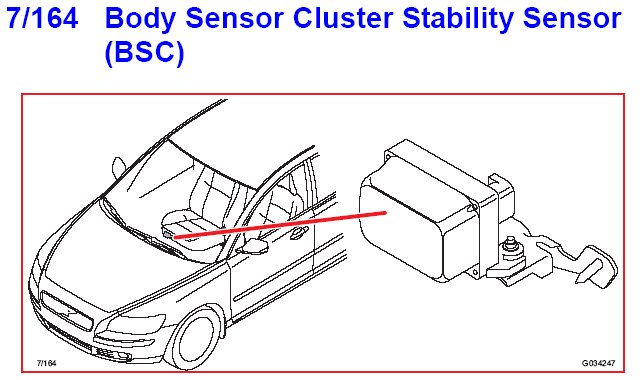 7/164 Body Sensor Cluster Stability Sensor (BSC)

7/164

G034247