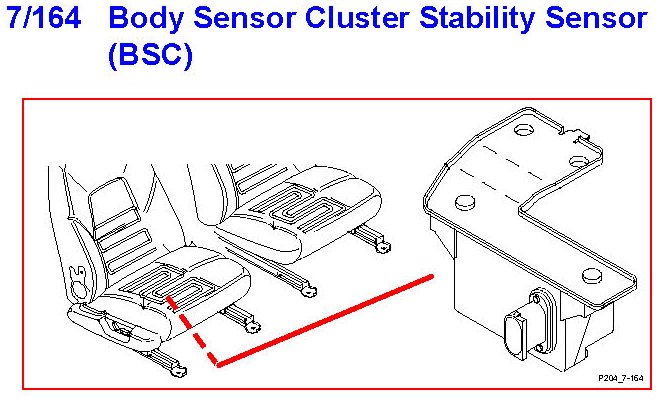 7/164 Body Sensor Cluster Stability Sensor (BSC)

P204_7-164