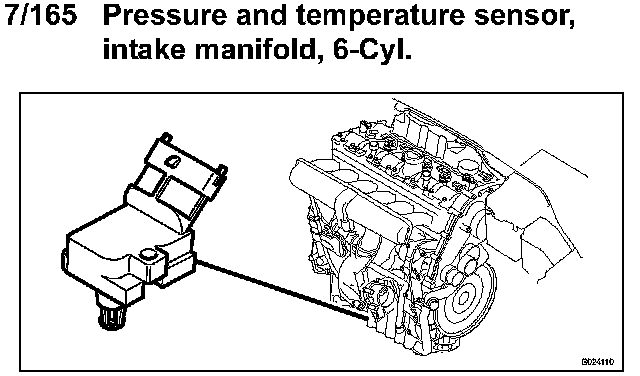 7/165 Pressure and temperature sensor, intake manifold, 6-Cyl.

G024110