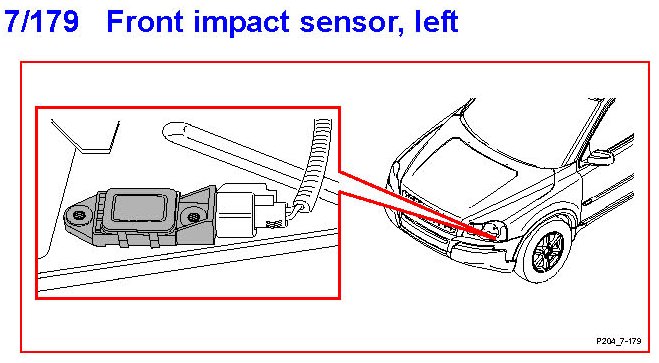 7/179 Front impact sensor, left

P204_7-179