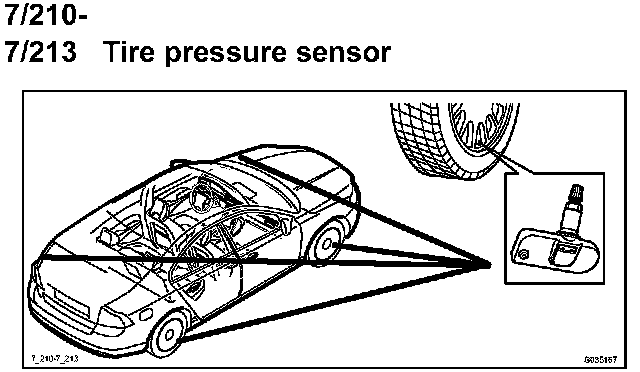 7/210-
7/213 Tire pressure sensor

7_210-7_213

G035157