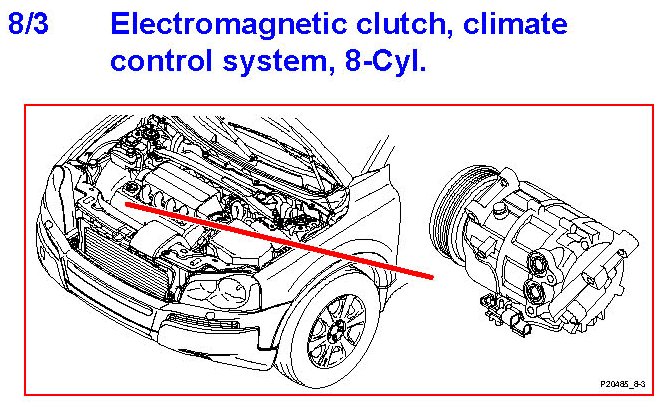 8/3 Electromagnetic clutch, climate control system, 8-Cyl.

P20485_8-3