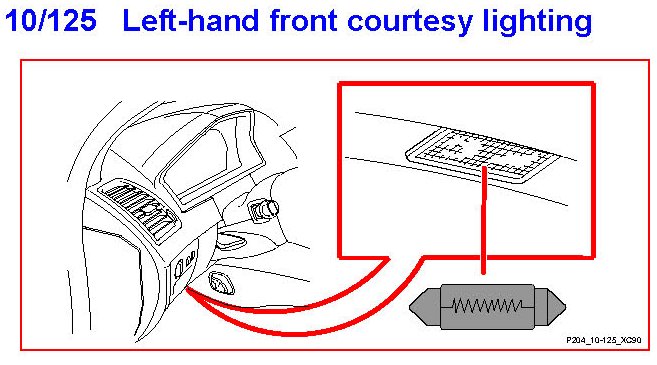 10/125 Left-hand front courtesy lighting

P204_10-125_XC90