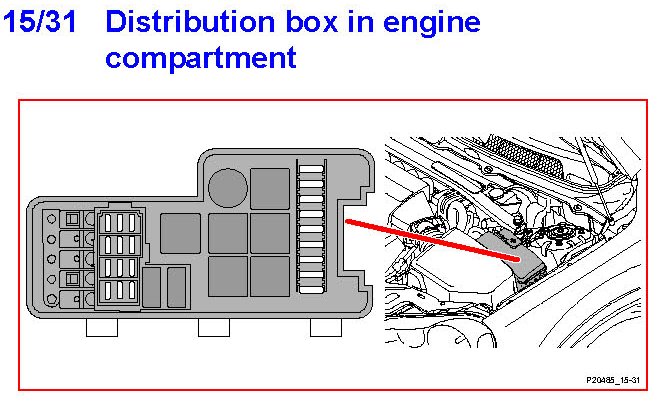 15/31 Distribution box in engine compartment

P20485_15-31