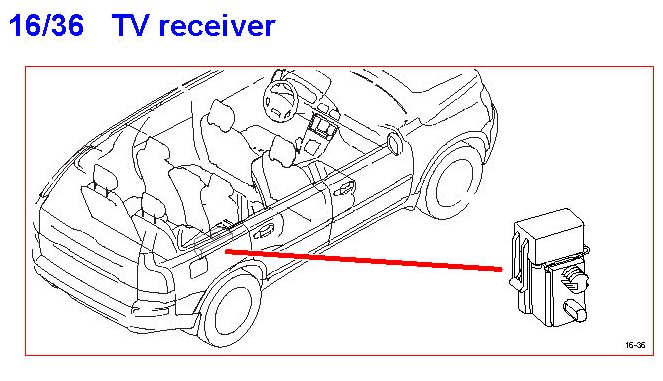 16/36 TV receiver

16-36