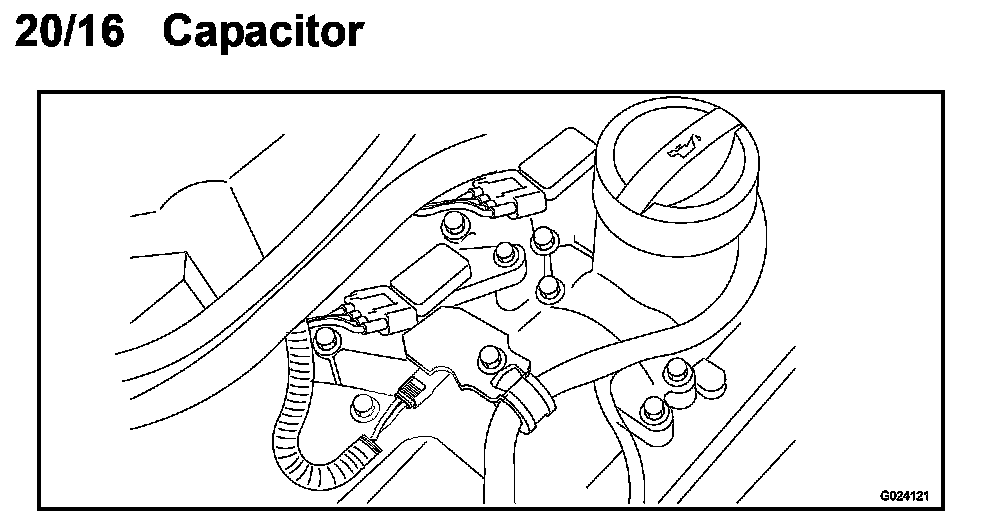 20/16 Capacitor

G024121