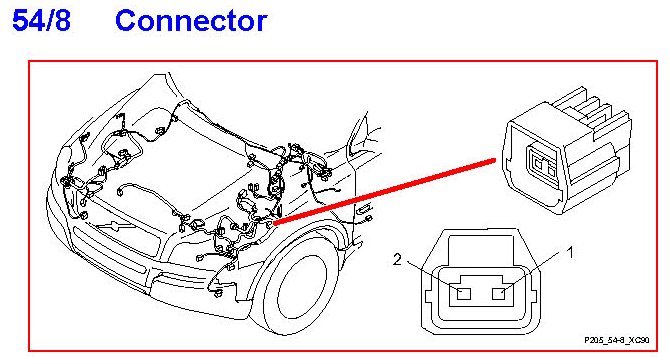 54/8 Connector

2

1

P205_54-8_XC90