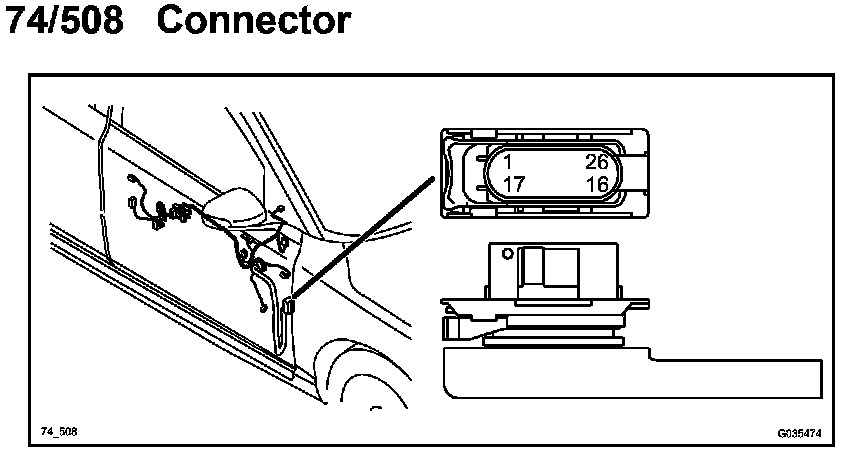 74/508 Connector

1
26
17
16

74_508

G035474