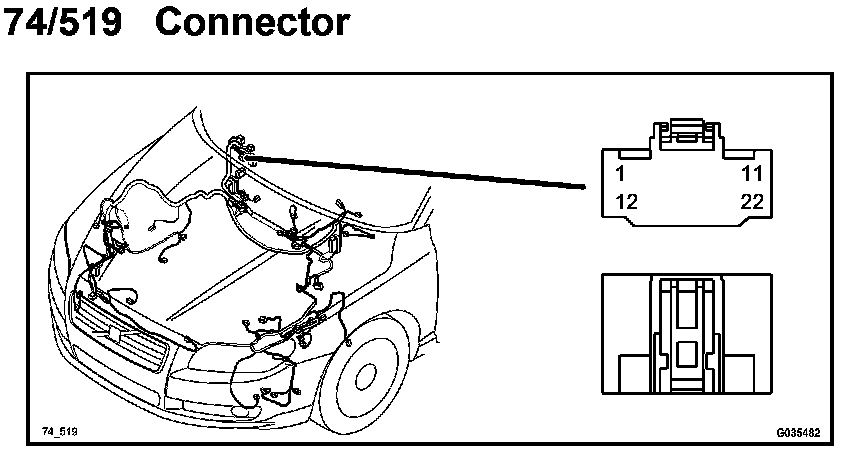 74/519 Connector

1
11
12
22

74_519
G035482