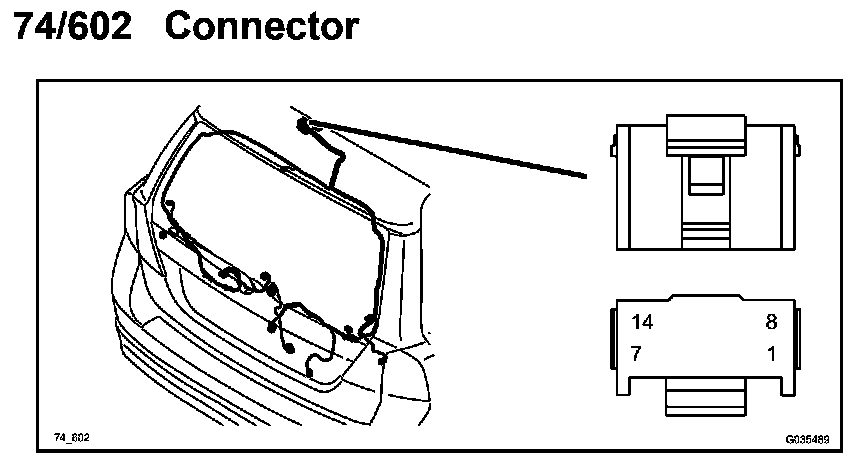 74/602 Connector

14
8
7
1

74_602
G035489