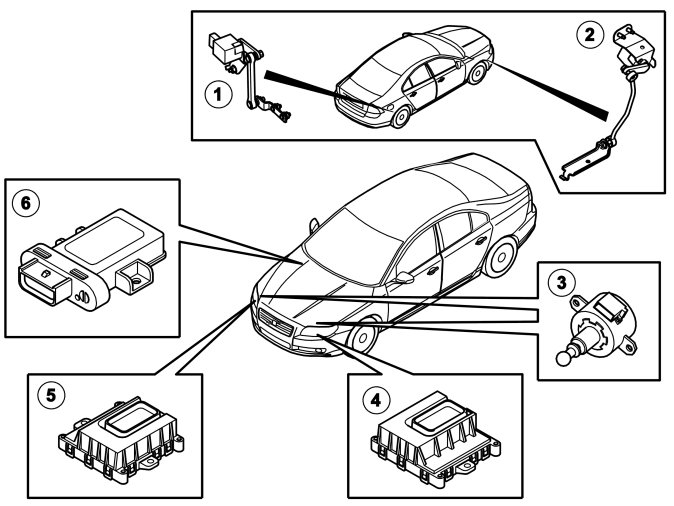 1
2
6
3
5
4