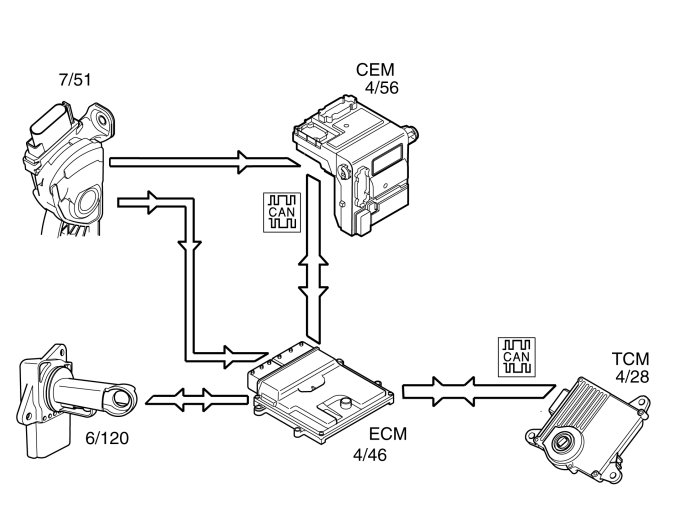 7/51

CEM
4/56

CAN

CAN

TCM
4/28

6/120

ECM
4/46