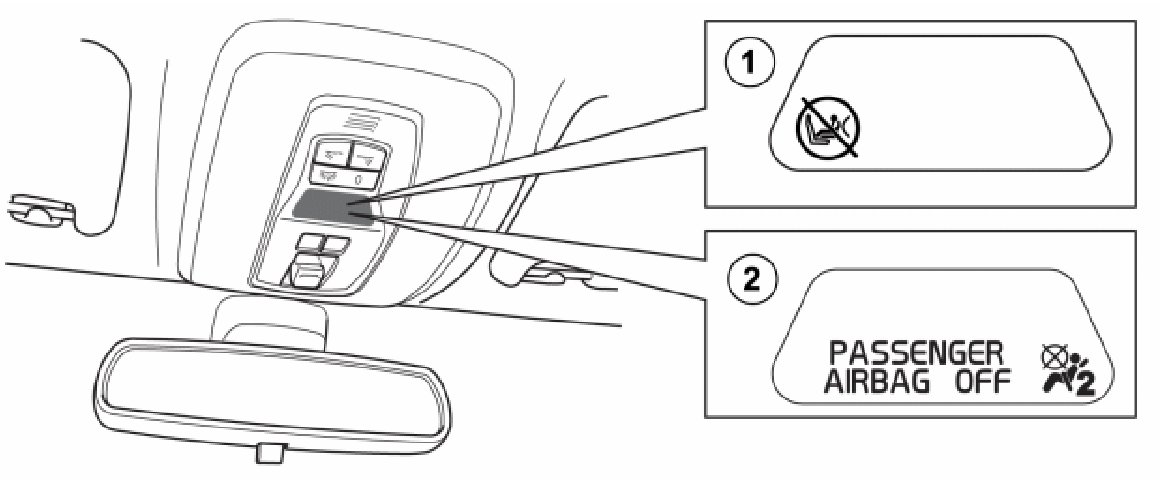 1

2

PASSENGER
AIRBAG OFF

2