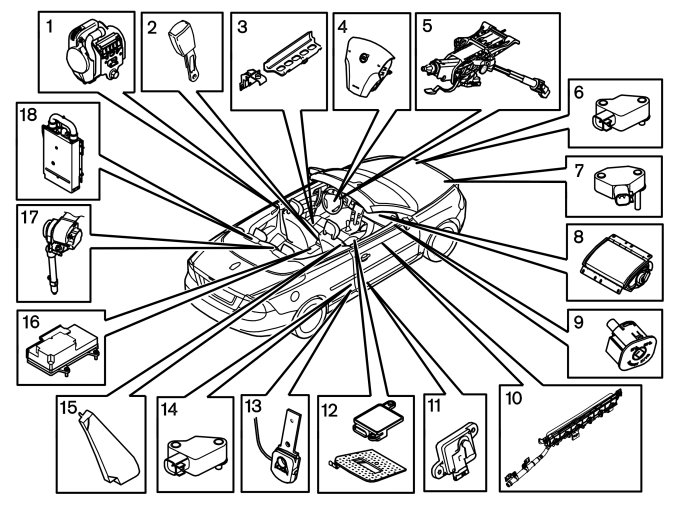 1
2
3
4
5
6
7
8
9
10
11
12
13
14
15
16
17
18