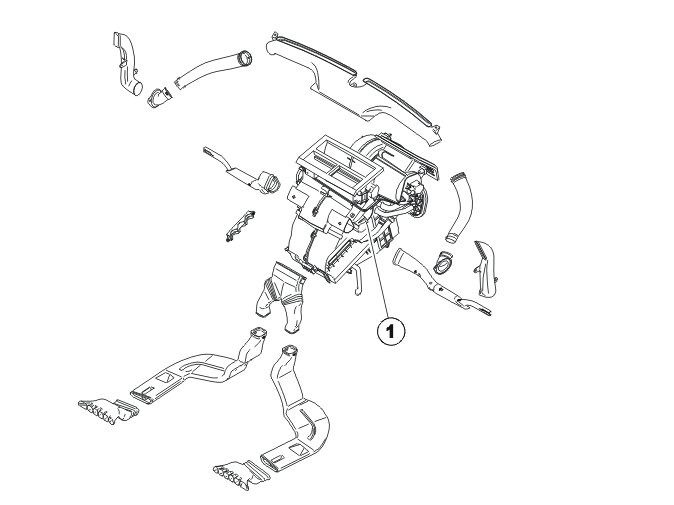 1